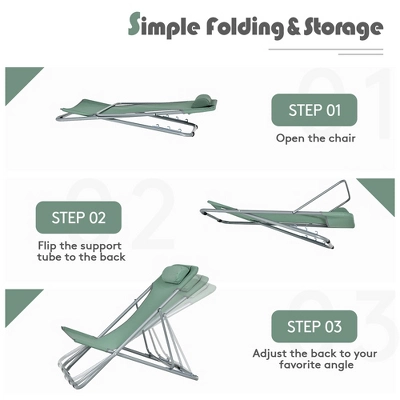 Simple Folding & Storage

01

STEP 01
Open the chair

02

STEP 02
Flip the support tube to the back

03

STEP 03
Adjust the back to your favorite angle